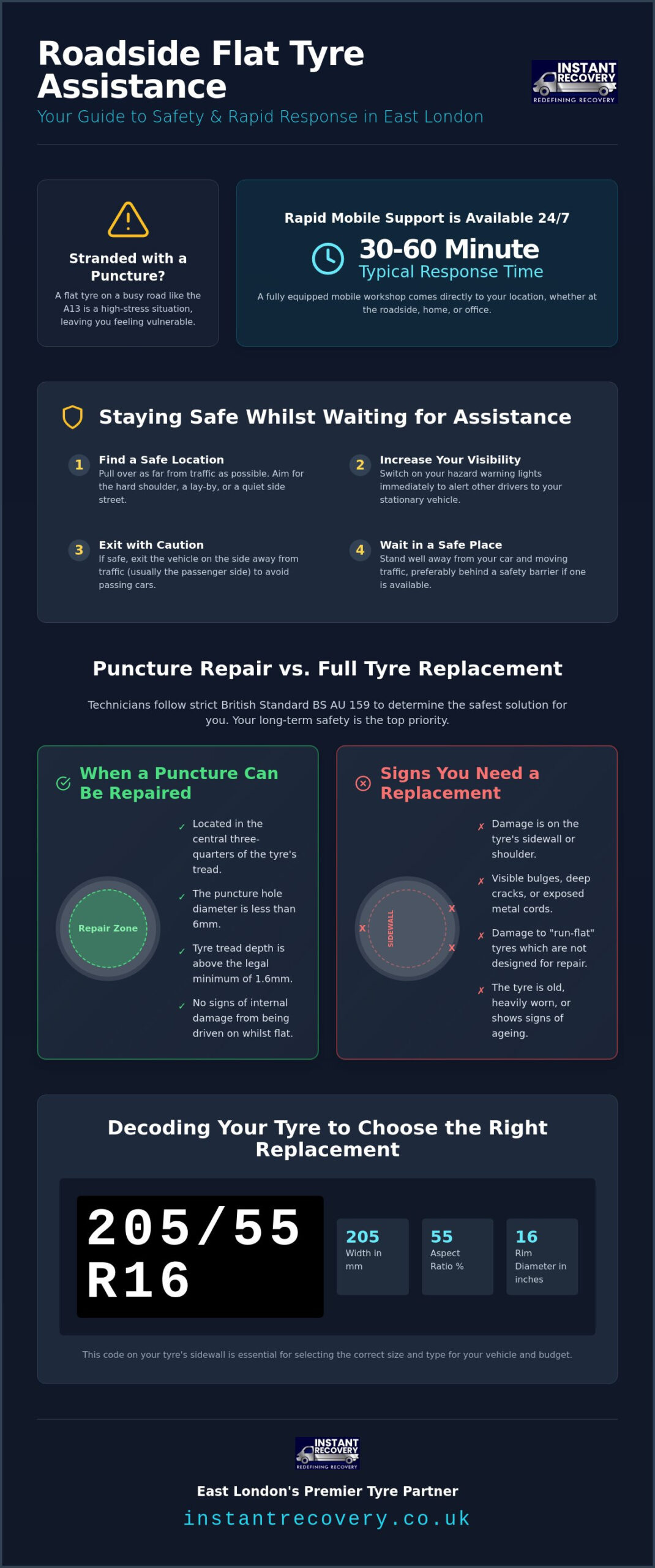 Roadside Flat Tyre Assistance

Your Guide to Safety & Rapid Response in East London

INSTANT RECOVERY
REDEFINING RECOVERY

Stranded with a Puncture?

A flat tyre on a busy road like the A13 is a high-stress situation, leaving you feeling vulnerable.

Rapid Mobile Support is Available 24/7

30-60 Minute
Typical Response Time

A fully equipped mobile workshop comes directly to your location, whether at the roadside, home, or office.

Staying Safe Whilst Waiting for Assistance

1 Find a Safe Location
Pull over as far from traffic as possible. Aim for the hard shoulder, a lay-by, or a quiet side street.

2 Increase Your Visibility
Switch on your hazard warning lights immediately to alert other drivers to your stationary vehicle.

3 Exit with Caution
If safe, exit the vehicle on the side away from traffic (usually the passenger side) to avoid passing cars.

4 Wait in a Safe Place
Stand well away from your car and moving traffic, preferably behind a safety barrier if one is available.

Puncture Repair vs. Full Tyre Replacement

Technicians follow strict British Standard BS AU 159 to determine the safest solution for you. Your long-term safety is the top priority.

When a Puncture Can Be Repaired

Repair Zone

✓ Located in the central three-quarters of the tyre's tread.
✓ The puncture hole diameter is less than 6mm.
✓ Tyre tread depth is above the legal minimum of 1.6mm.
✓ No signs of internal damage from being driven on whilst flat.

Signs You Need a Replacement

SIDEWALL
X
X
X

✗ Damage is on the tyre's sidewall or shoulder.
✗ Visible bulges, deep cracks, or exposed metal cords.
✗ Damage to "run-flat" tyres which are not designed for repair.
✗ The tyre is old, heavily worn, or shows signs of ageing.

Decoding Your Tyre to Choose the Right Replacement

205/55 R16

205
Width in mm

55
Aspect Ratio %

16
Rim Diameter in inches

This code on your tyre's sidewall is essential for selecting the correct size and type for your vehicle and budget.

INSTANT RECOVERY
REDEFINING RECOVERY

East London's Premier Tyre Partner

instantrecovery.co.uk