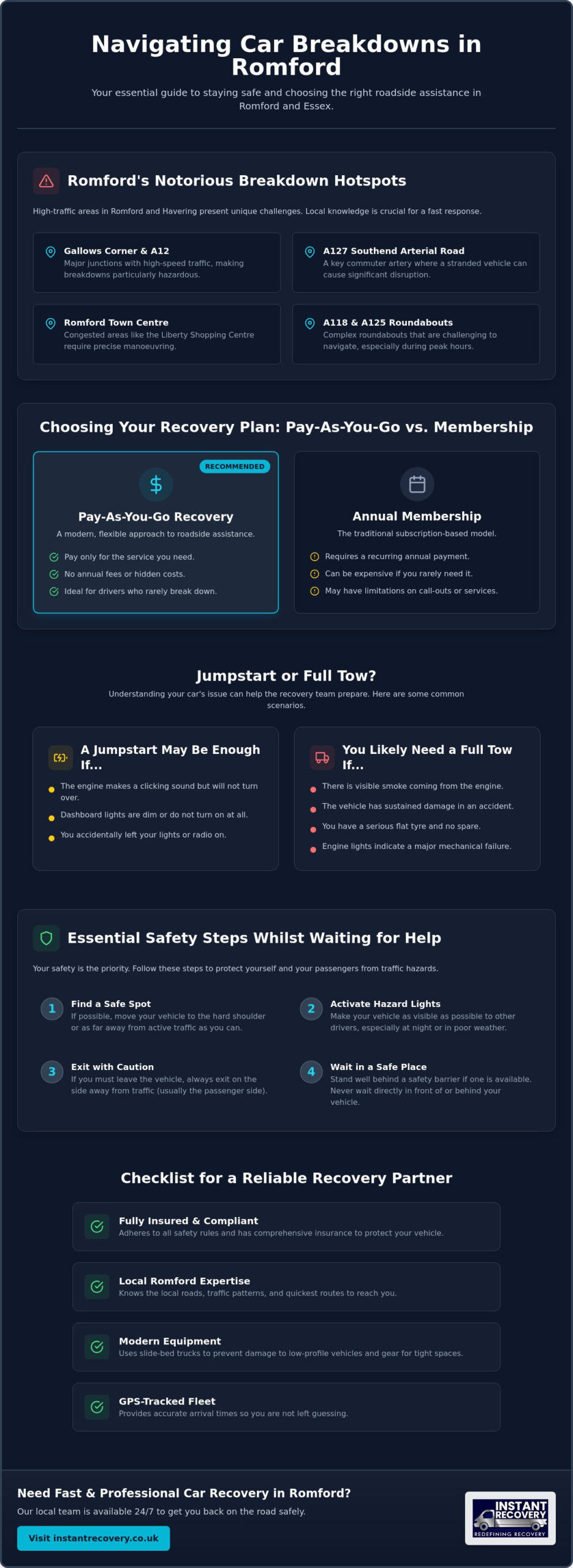 Navigating Car Breakdowns in Romford

Your essential guide to staying safe and choosing the right roadside assistance in Romford and Essex.

Romford's Notorious Breakdown Hotspots

High-traffic areas in Romford and Havering present unique challenges. Local knowledge is crucial for a fast response.

Gallows Corner & A12
Major junctions with high-speed traffic, making breakdowns particularly hazardous.

A127 Southend Arterial Road
A key commuter artery where a stranded vehicle can cause significant disruption.

Romford Town Centre
Congested areas like the Liberty Shopping Centre require precise manoeuvring.

A118 & A125 Roundabouts
Complex roundabouts that are challenging to navigate, especially during peak hours.

Choosing Your Recovery Plan: Pay-As-You-Go vs. Membership

RECOMMENDED

Pay-As-You-Go Recovery
A modern, flexible approach to roadside assistance.
Pay only for the service you need.
No annual fees or hidden costs.
Ideal for drivers who rarely break down.

Annual Membership
The traditional subscription-based model.
Requires a recurring annual payment.
Can be expensive if you rarely need it.
May have limitations on call-outs or services.

Jumpstart or Full Tow?

Understanding your car's issue can help the recovery team prepare. Here are some common scenarios.

A Jumpstart May Be Enough If...
• The engine makes a clicking sound but will not turn over.
• Dashboard lights are dim or do not turn on at all.
• You accidentally left your lights or radio on.

You Likely Need a Full Tow If...
• There is visible smoke coming from the engine.
• The vehicle has sustained damage in an accident.
• You have a serious flat tyre and no spare.
• Engine lights indicate a major mechanical failure.

Essential Safety Steps Whilst Waiting for Help

Your safety is the priority. Follow these steps to protect yourself and your passengers from traffic hazards.

1 Find a Safe Spot
If possible, move your vehicle to the hard shoulder or as far away from active traffic as you can.

2 Activate Hazard Lights
Make your vehicle as visible as possible to other drivers, especially at night or in poor weather.

3 Exit with Caution
If you must leave the vehicle, always exit on the side away from traffic (usually the passenger side).

4 Wait in a Safe Place
Stand well behind a safety barrier if one is available. Never wait directly in front of or behind your vehicle.

Checklist for a Reliable Recovery Partner

Fully Insured & Compliant
Adheres to all safety rules and has comprehensive insurance to protect your vehicle.

Local Romford Expertise
Knows the local roads, traffic patterns, and quickest routes to reach you.

Modern Equipment
Uses slide-bed trucks to prevent damage to low-profile vehicles and gear for tight spaces.

GPS-Tracked Fleet
Provides accurate arrival times so you are not left guessing.

Need Fast & Professional Car Recovery in Romford?

Our local team is available 24/7 to get you back on the road safely.

Visit instantrecovery.co.uk

INSTANT RECOVERY
REDEFINING RECOVERY